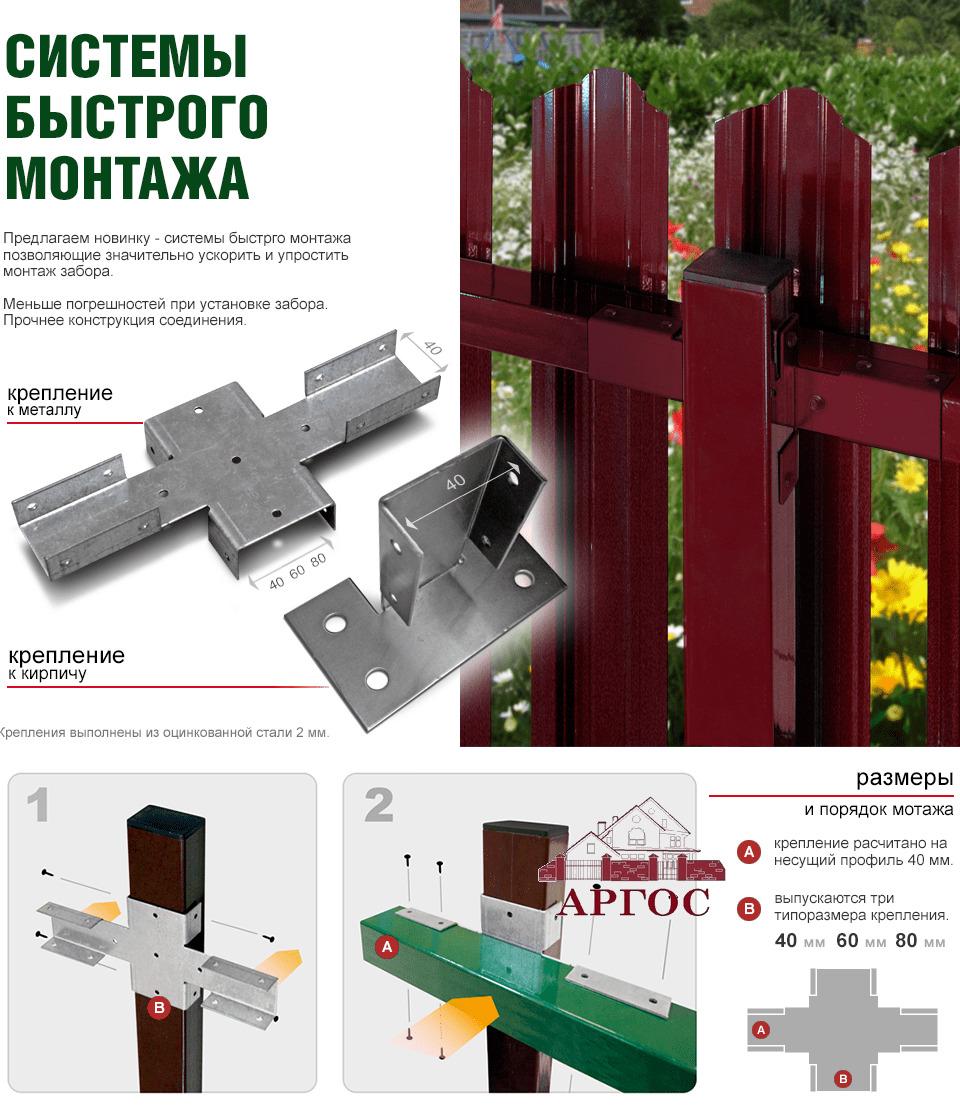 СИСТЕМЫ БЫСТРОГО МОНТАЖА

Предлагаем новинку - системы быстрго монтажа позволяющие значительно ускорить и упростить монтаж забора.

Меньше погрешностей при установке забора. Прочнее конструкция соединения.

крепление
к металлу

40

40 60 80

40

крепление
к кирпичу

Крепления выполнены из оцинкованной стали 2 мм.

1

B

2

A

АРГОС

размеры
и порядок мотажа

A крепление расчитано на несущий профиль 40 мм.

B выпускаются три типоразмера крепления.

40 мм 60 мм 80 мм

A

B